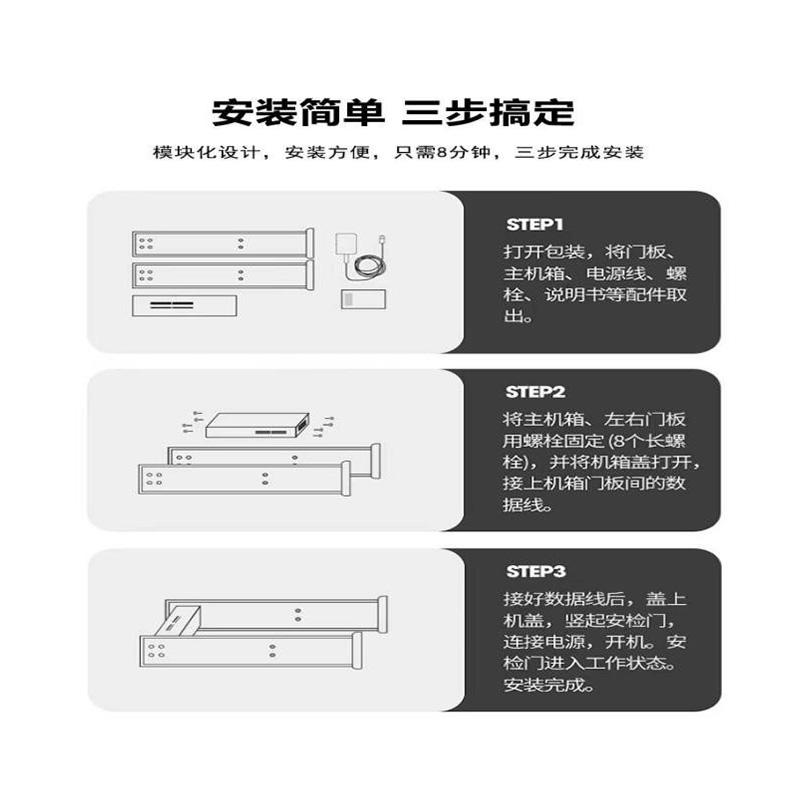 安装简单 三步搞定

模块化设计，安装方便，只需8分钟，三步完成安装

STEP1

打开包装，将门板、主机箱、电源线、螺栓、说明书等配件取出。

STEP2

将主机箱、左右门板用螺栓固定 (8个长螺栓)，并将机箱盖打开，接上机箱门板间的数据线。

STEP3

接好数据线后，盖上机盖，竖起安检门，连接电源，开机。安检门进入工作状态。安装完成。