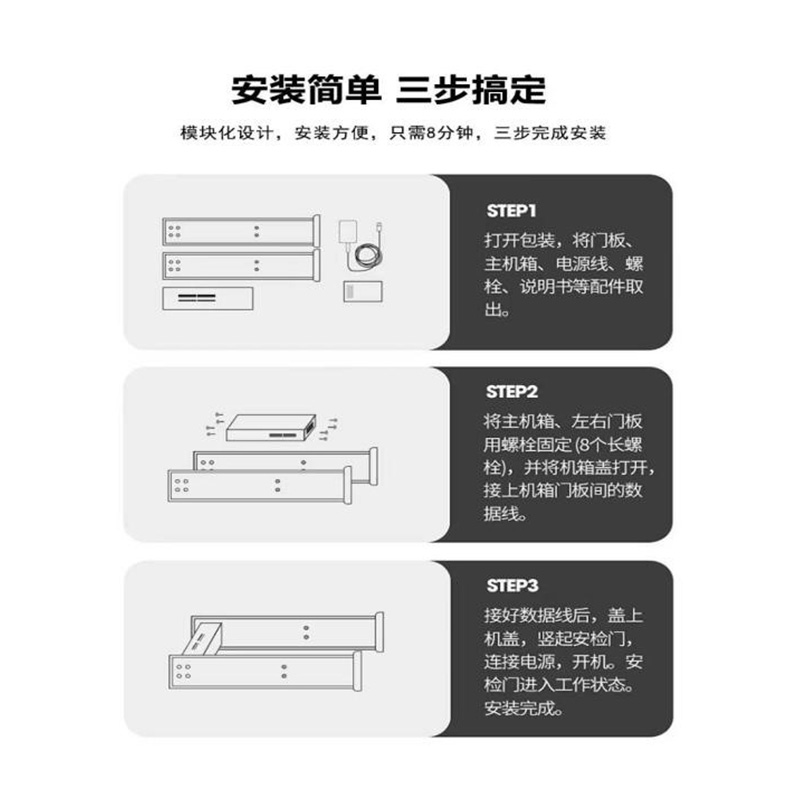 安装简单 三步搞定

模块化设计，安装方便，只需8分钟，三步完成安装

STEP1

打开包装，将门板、主机箱、电源线、螺栓、说明书等配件取出。

STEP2

将主机箱、左右门板用螺栓固定 (8个长螺栓)，并将机箱盖打开，接上机箱门板间的数据线。

STEP3

接好数据线后，盖上机盖，竖起安检门，连接电源，开机。安检门进入工作状态。安装完成。